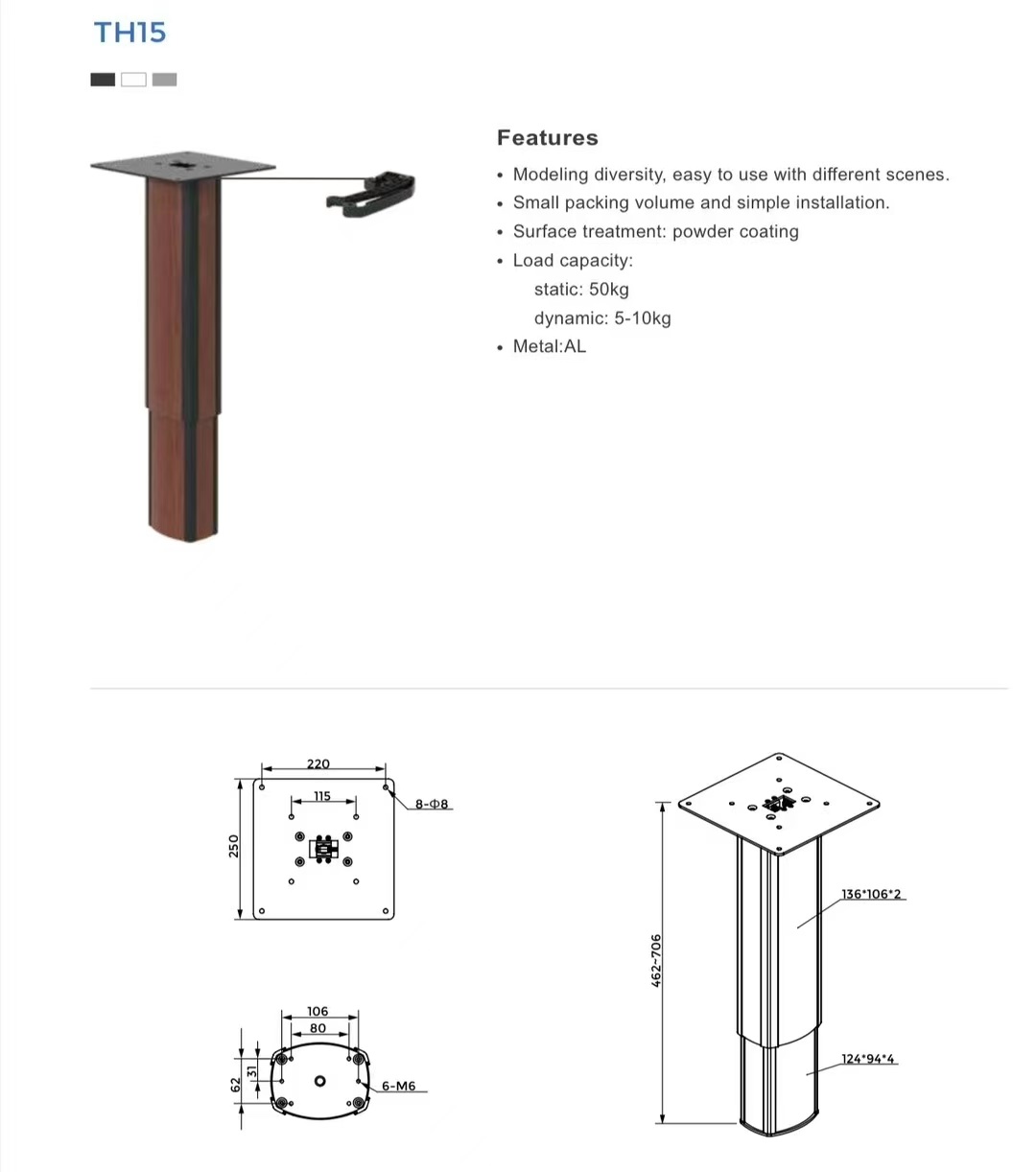 TH15

Features

• Modeling diversity, easy to use with different scenes.
• Small packing volume and simple installation.
• Surface treatment: powder coating
• Load capacity:
static: 50kg
dynamic: 5-10kg
• Metal:AL

220
115
8-Φ8
250

106
80
62
31
6-M6

462~706
136*106*2
124*94*4