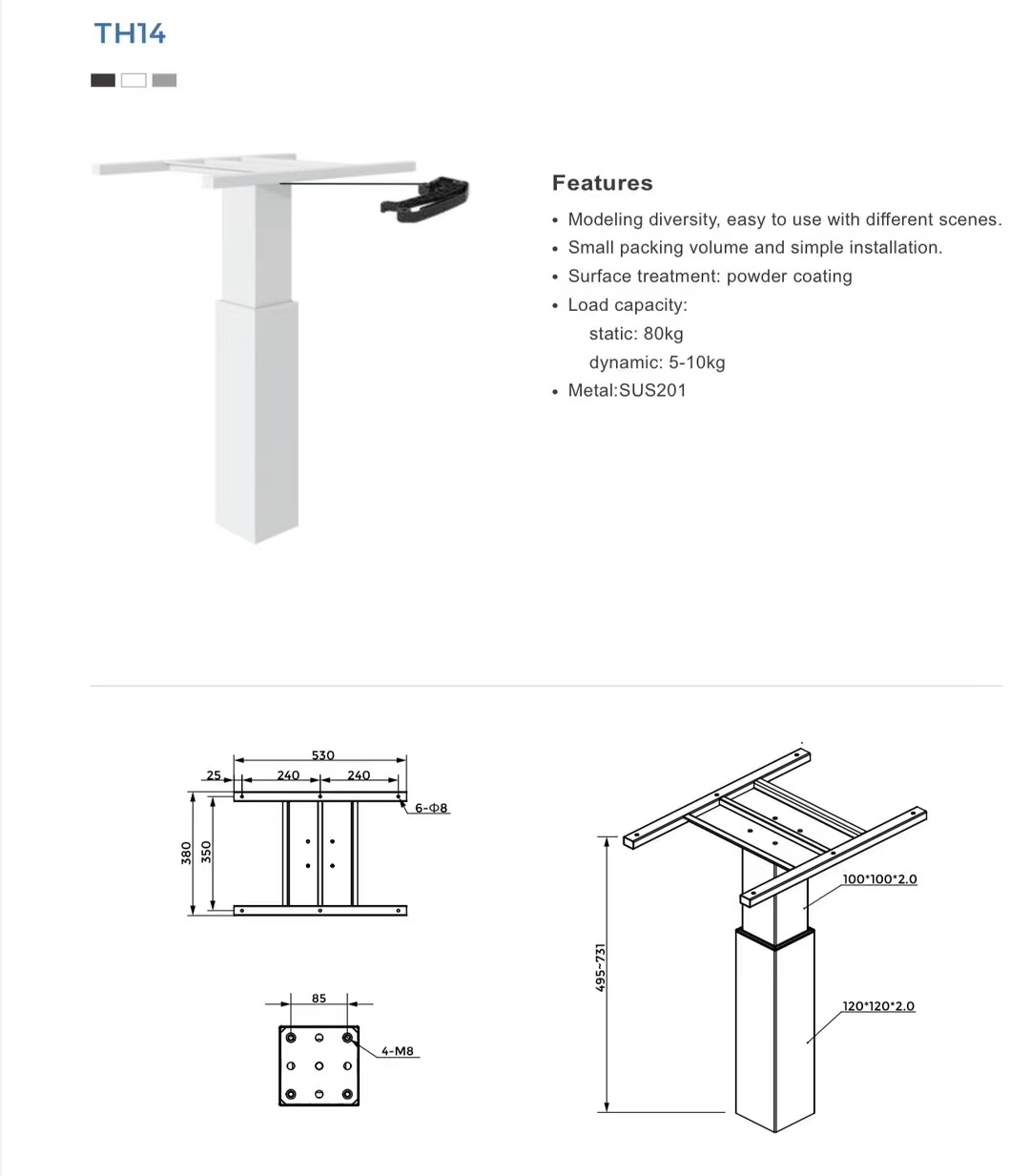 TH14

Features

• Modeling diversity, easy to use with different scenes.
• Small packing volume and simple installation.
• Surface treatment: powder coating
• Load capacity:
static: 80kg
dynamic: 5-10kg
• Metal:SUS201

530
25
240
240
6-Φ8
380
350

85
4-M8

495-731
100*100*2.0
120*120*2.0